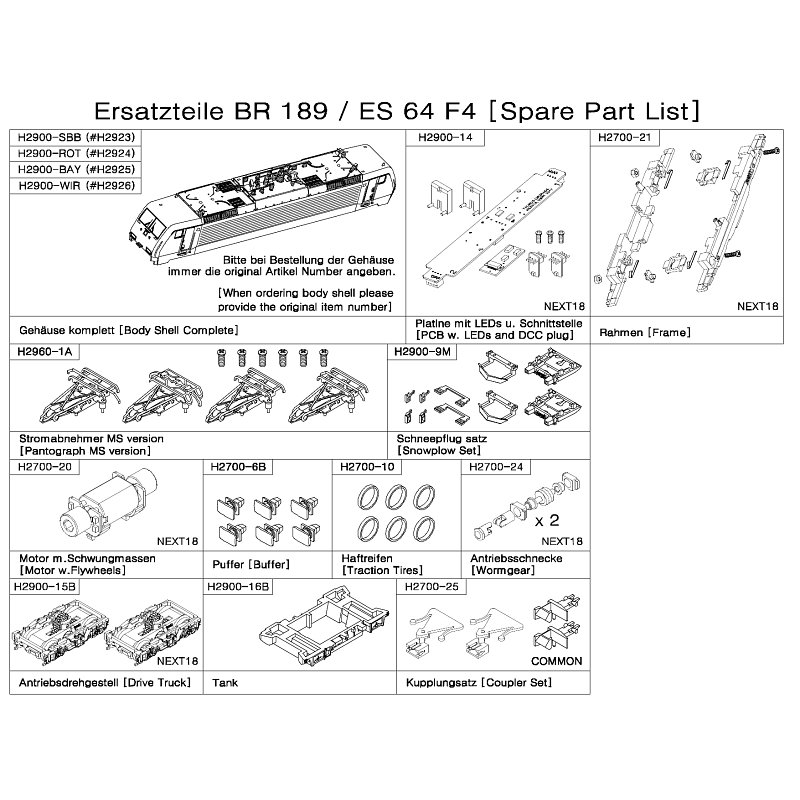 Ersatzteile BR 189 / ES 64 F4 [Spare Part List]

H2900-SBB (#H2923)
H2900-ROT (#H2924)
H2900-BAY (#H2925)
H2900-WIR (#H2926)

Bitte bei Bestellung der Gehäuse immer die original Artikel Number angeben.

[When ordering body shell please provide the original item number]

Gehäuse komplett [Body Shell Complete]

H2900-14

NEXT18

Platine mit LEDs u. Schnittstelle [PCB w. LEDs and DCC plug]

H2700-21

NEXT18

Rahmen [Frame]

H2960-1A

Stromabnehmer MS version [Pantograph MS version]

H2900-9M

Schneepflug satz [Snowplow Set]

H2700-20

NEXT18

Motor m.Schwungmassen [Motor w.Flywheels]

H2700-6B

Puffer [Buffer]

H2700-10

Haftreifen [Traction Tires]

H2700-24

x 2

NEXT18

Antriebsschnecke [Wormgear]

H2900-15B

NEXT18

Antriebsdrehgestell [Drive Truck]

H2900-16B

Tank

H2700-25

COMMON

Kupplungsatz [Coupler Set]